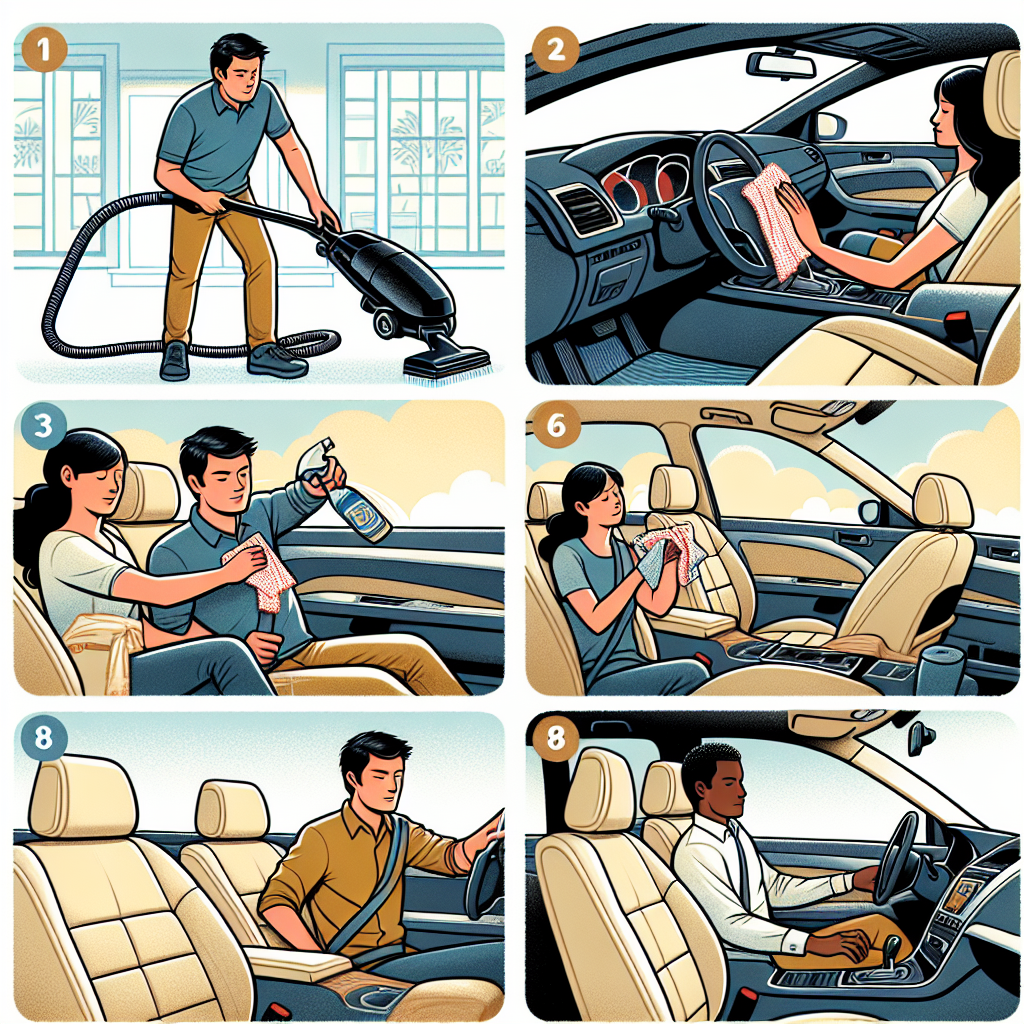 1

2

3

6

8

8